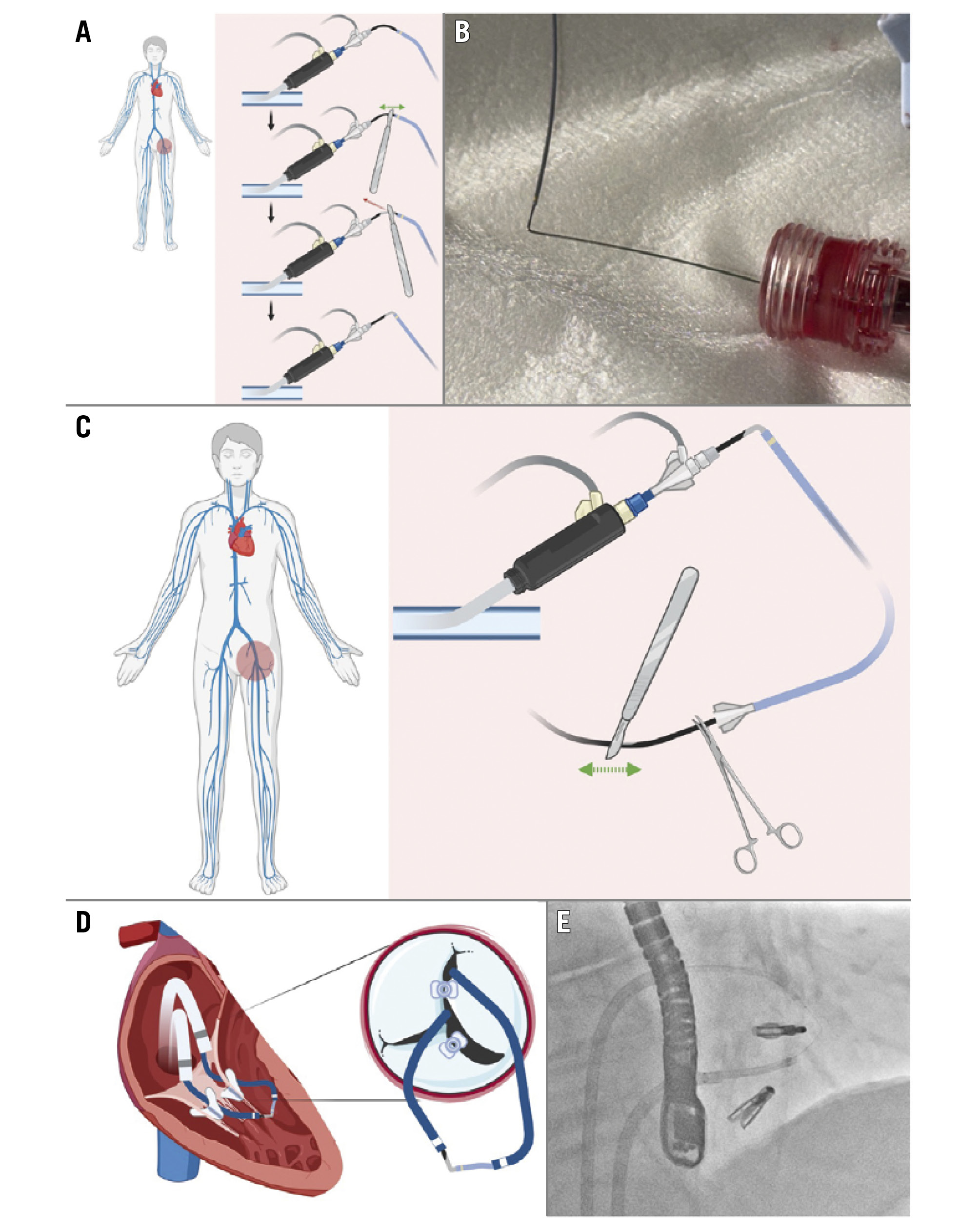 A

B

C

D

E