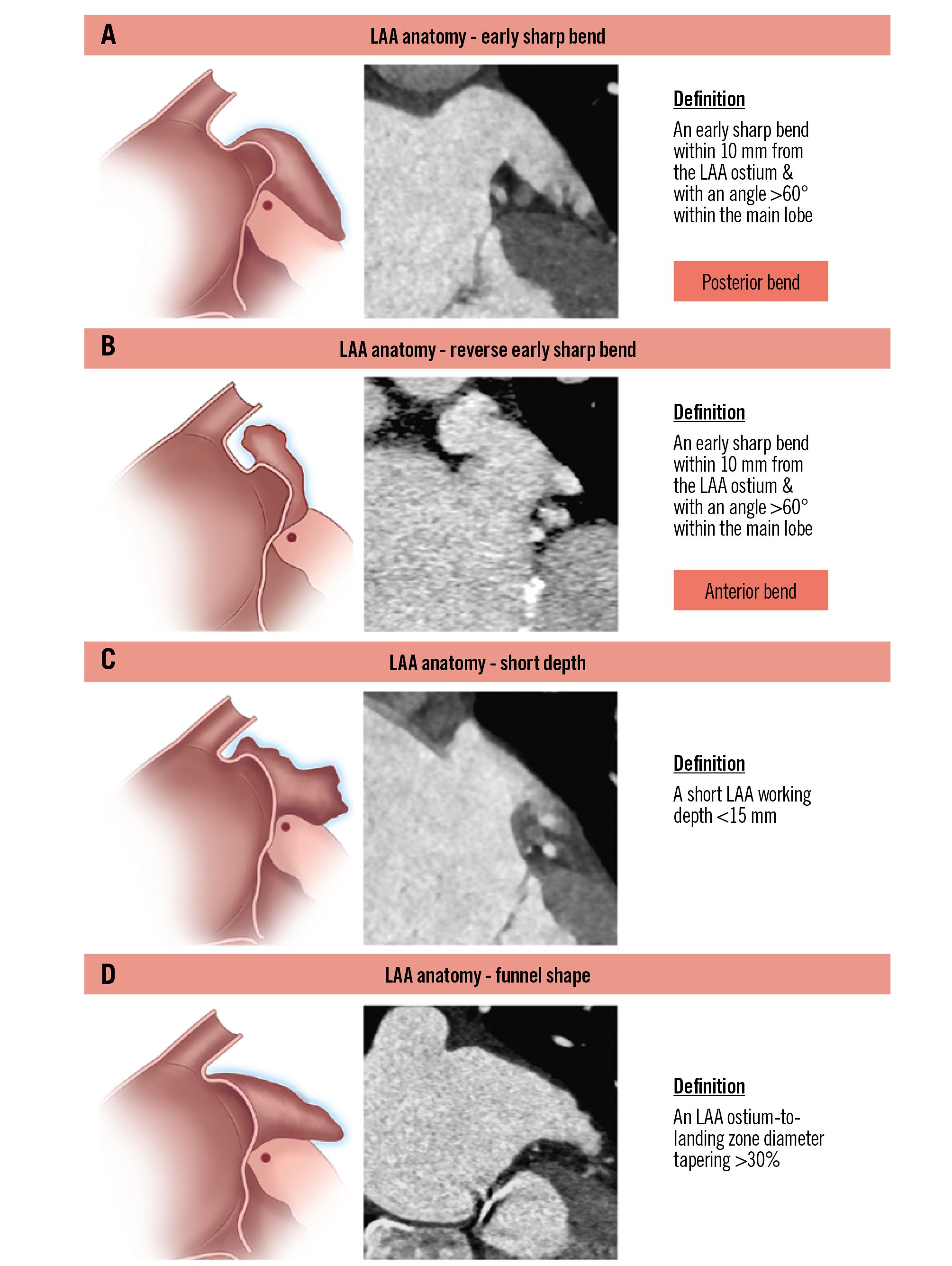 A

LAA anatomy - early sharp bend

Definition

An early sharp bend within 10 mm from the LAA ostium & with an angle >60° within the main lobe

Posterior bend

B

LAA anatomy - reverse early sharp bend

Definition

An early sharp bend within 10 mm from the LAA ostium & with an angle >60° within the main lobe

Anterior bend

C

LAA anatomy - short depth

Definition

A short LAA working depth <15 mm

D

LAA anatomy - funnel shape

Definition

An LAA ostium-to-landing zone diameter tapering >30%