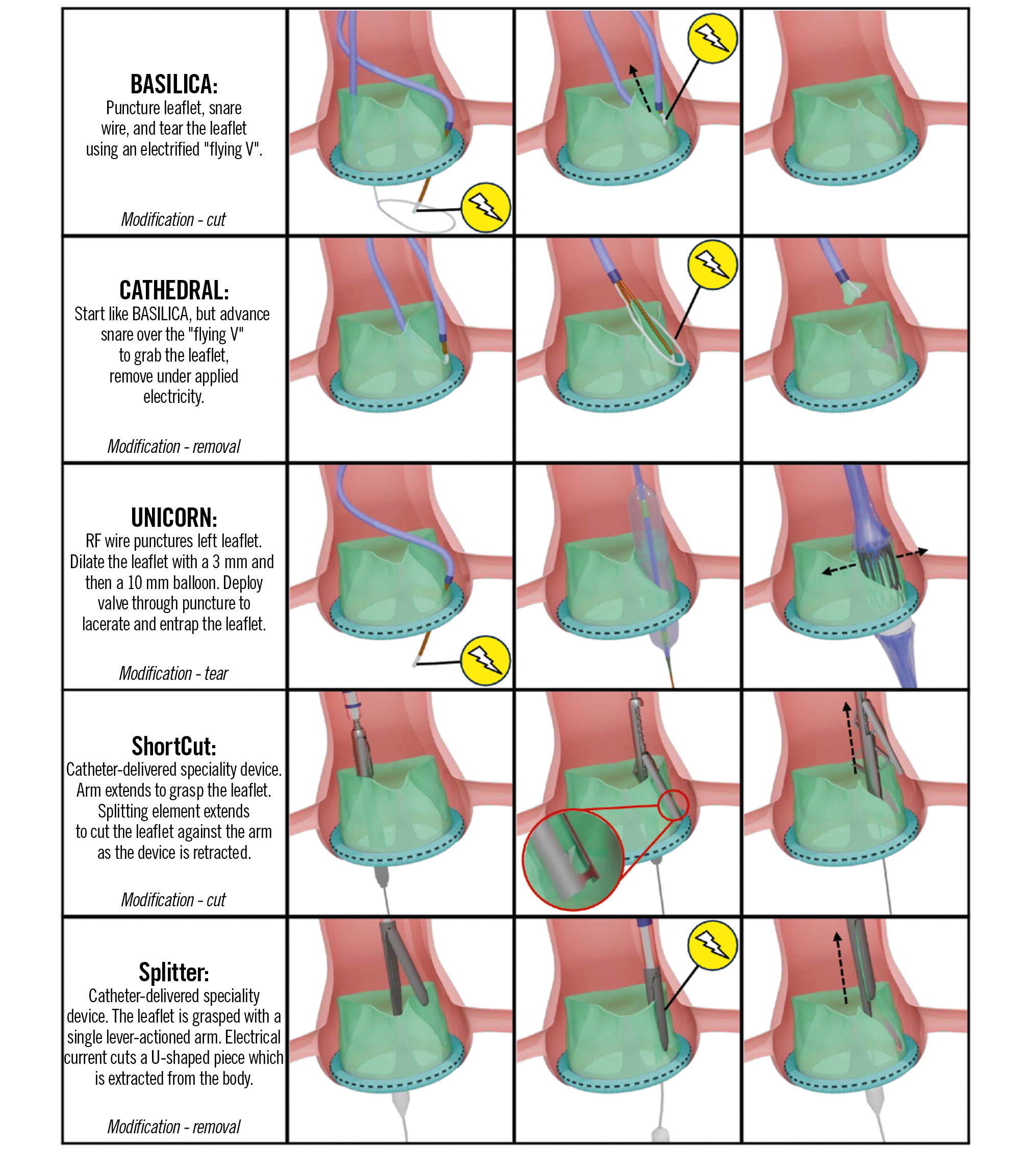 BASILICA:
Puncture leaflet, snare wire, and tear the leaflet using an electrified "flying V".

Modification - cut

CATHEDRAL:
Start like BASILICA, but advance snare over the "flying V" to grab the leaflet, remove under applied electricity.

Modification - removal

UNICORN:
RF wire punctures left leaflet. Dilate the leaflet with a 3 mm and then a 10 mm balloon. Deploy valve through puncture to lacerate and entrap the leaflet.

Modification - tear

ShortCut:
Catheter-delivered speciality device. Arm extends to grasp the leaflet. Splitting element extends to cut the leaflet against the arm as the device is retracted.

Modification - cut

Splitter:
Catheter-delivered speciality device. The leaflet is grasped with a single lever-actioned arm. Electrical current cuts a U-shaped piece which is extracted from the body.

Modification - removal