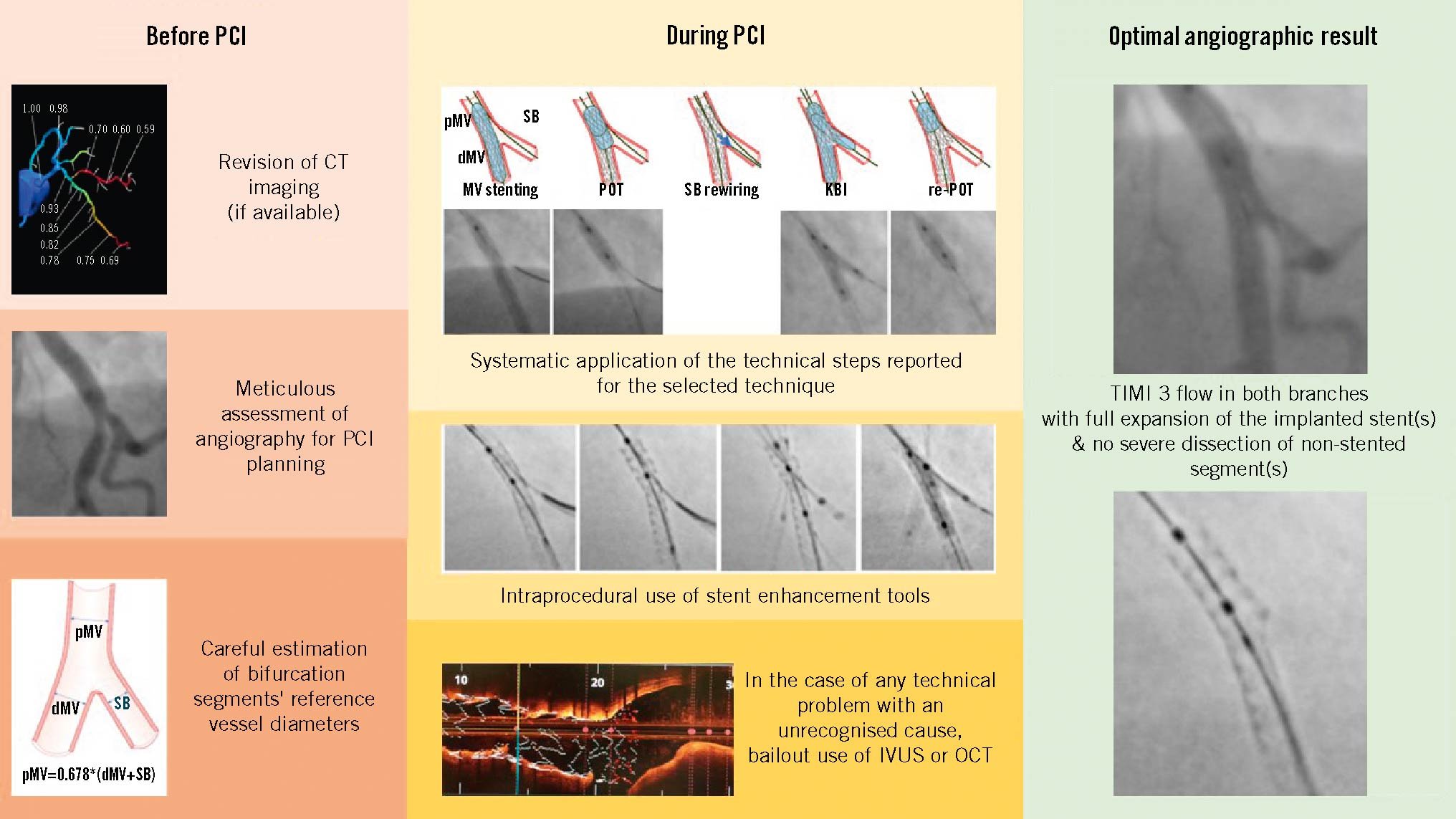 Before PCI

1.00 0.98
0.70 0.60 0.59
0.93
0.85
0.82
0.78
0.75 0.69

Revision of CT imaging (if available)

Meticulous assessment of angiography for PCI planning

pMV
dMV
SB
pMV=0.678*(dMV+SB)

Careful estimation of bifurcation segments' reference vessel diameters

During PCI

pMV
SB
dMV
MV stenting
POT
SB rewiring
KBI
re-POT

Systematic application of the technical steps reported for the selected technique

Intraprocedural use of stent enhancement tools

10
20
3

In the case of any technical problem with an unrecognised cause, bailout use of IVUS or OCT

Optimal angiographic result

TIMI 3 flow in both branches with full expansion of the implanted stent(s) & no severe dissection of non-stented segment(s)