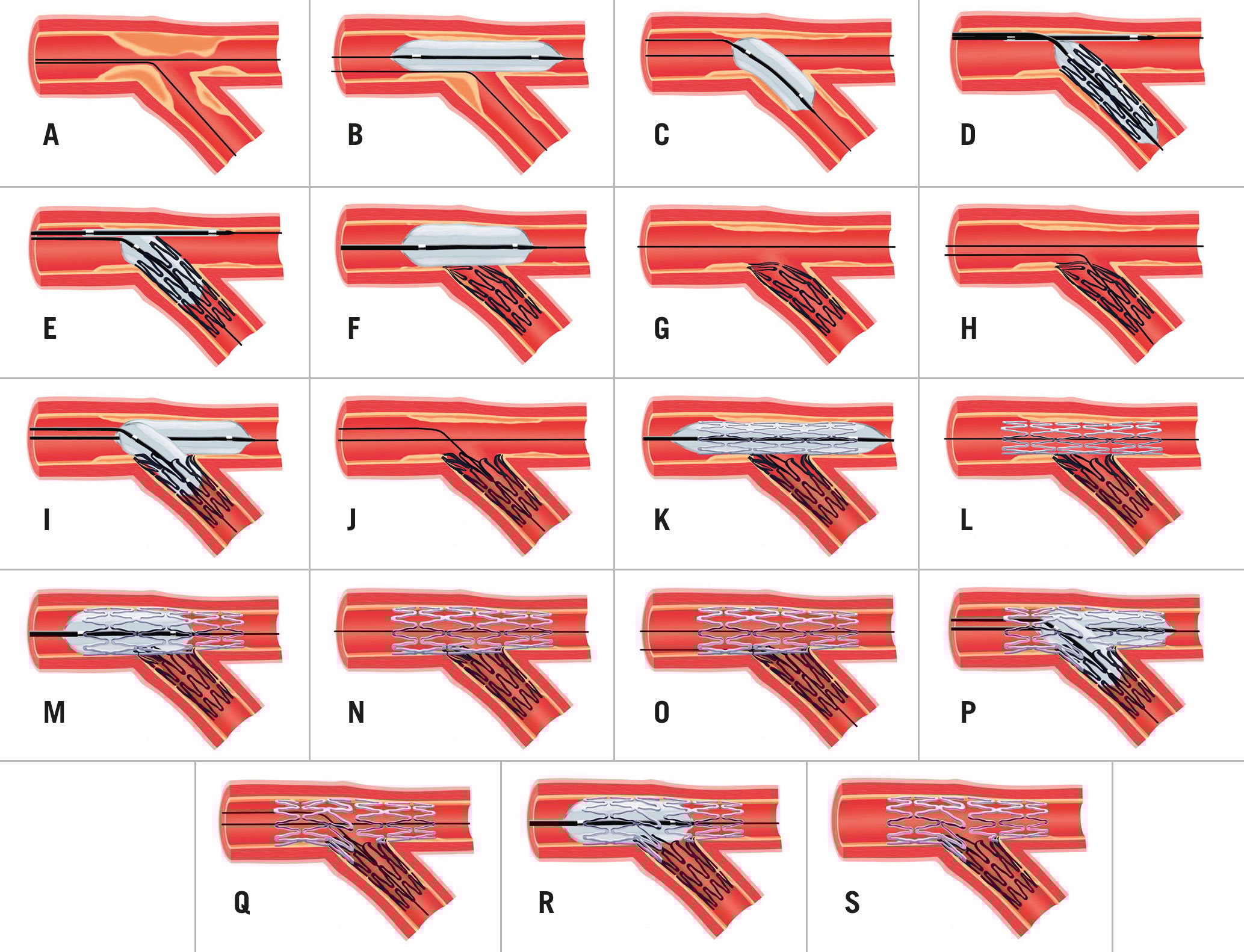 A
B
C
D
E
F
G
H
I
J
K
L
M
N
O
P
Q
R
S