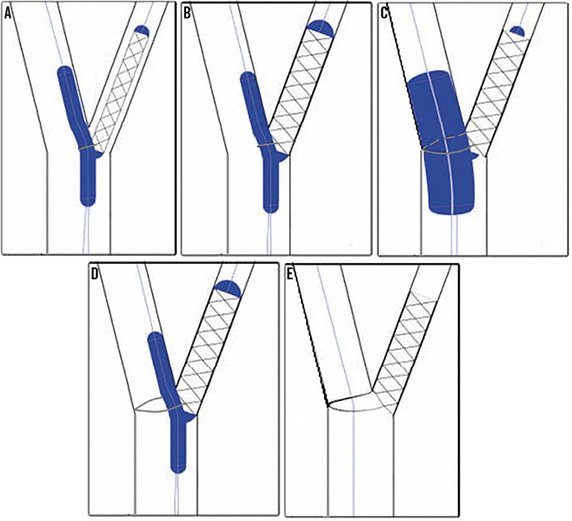 A

B

C

D

E