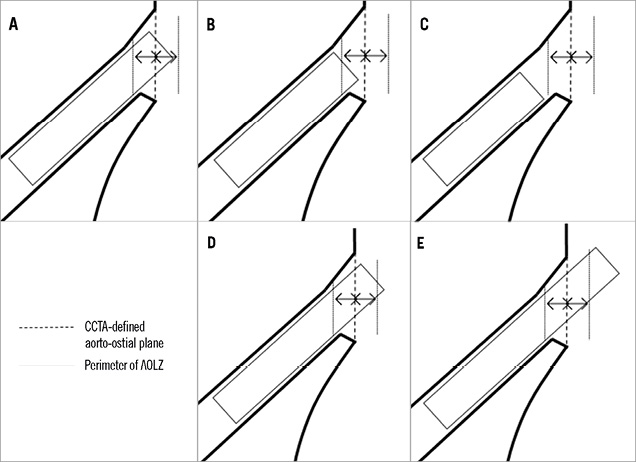 A

B

C

D

E

CCTA-defined aorto-ostial plane

Perimeter of AOLZ