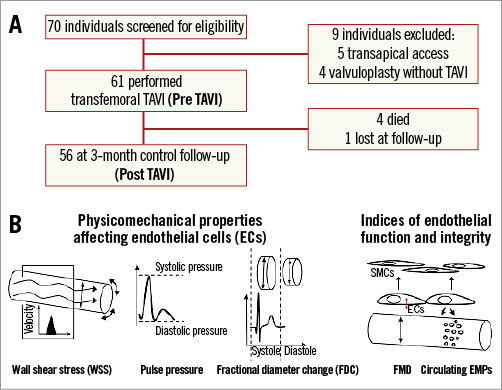 A

70 individuals screened for eligibility

9 individuals excluded:
5 transapical access
4 valvuloplasty without TAVI

61 performed
transfemoral TAVI (Pre TAVI)

4 died
1 lost at follow-up

56 at 3-month control follow-up
(Post TAVI)

B

Physicomechanical properties affecting endothelial cells (ECs)

Indices of endothelial function and integrity

Velocity

Systolic pressure

Diastolic pressure

Systole Diastole

SMCs

ECs

Wall shear stress (WSS)

Pulse pressure

Fractional diameter change (FDC)

FMD

Circulating EMPs