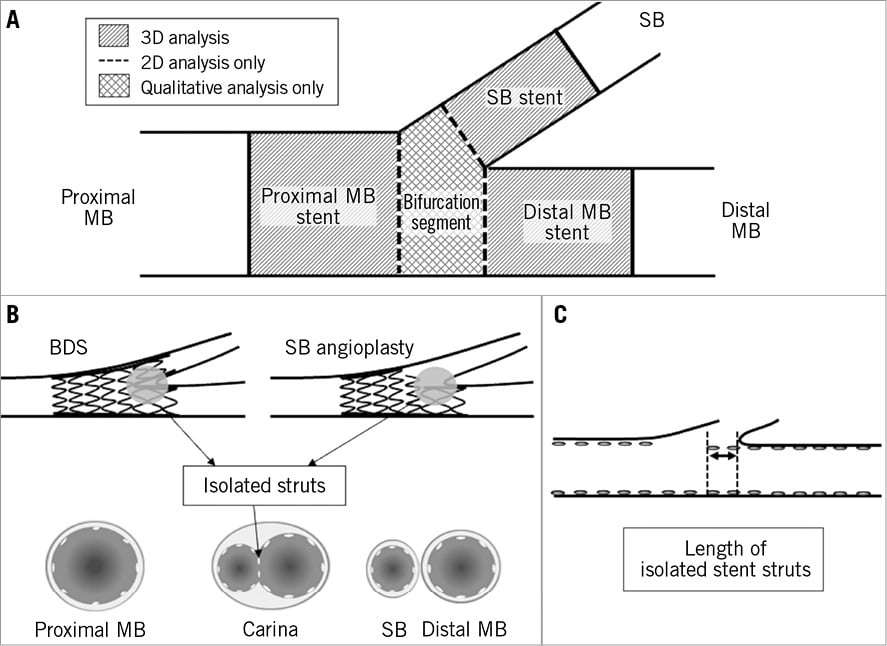 A

3D analysis
2D analysis only
Qualitative analysis only

SB

SB stent

Proximal MB

Proximal MB stent

Bifurcation segment

Distal MB stent

Distal MB

B

BDS

SB angioplasty

Isolated struts

Proximal MB

Carina

SB

Distal MB

C

Length of isolated stent struts