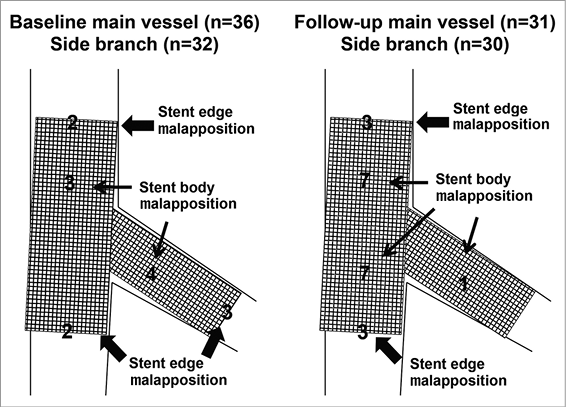 Baseline main vessel (n=36)
Side branch (n=32)

2
Stent edge malapposition
3
Stent body malapposition
4
3
2
Stent edge malapposition

Follow-up main vessel (n=31)
Side branch (n=30)

3
Stent edge malapposition
7
Stent body malapposition
7
1
3
Stent edge malapposition