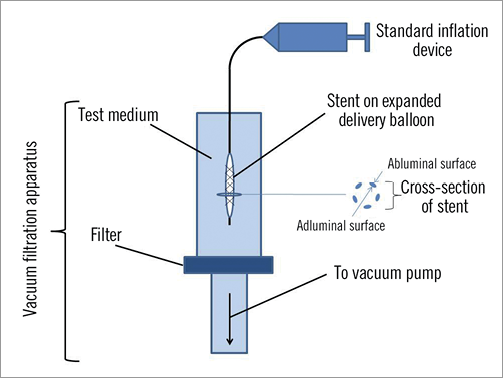 Standard inflation device

Vacuum filtration apparatus

Test medium

Stent on expanded delivery balloon

Abluminal surface

Cross-section of stent

Adluminal surface

Filter

To vacuum pump