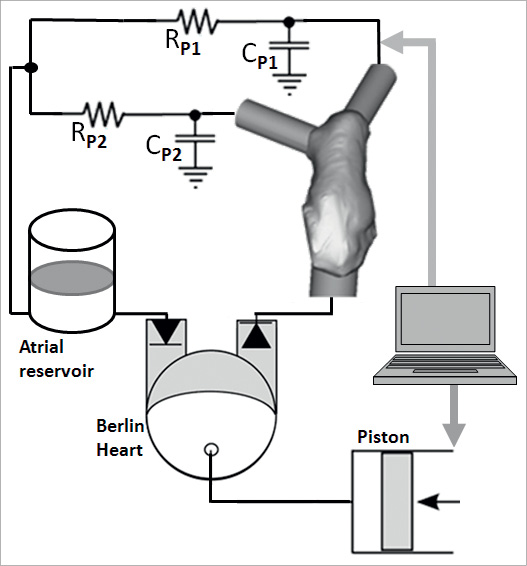 $R_{P1}$

$C_{P1}$

$R_{P2}$

$C_{P2}$

Atrial reservoir

Berlin Heart

Piston