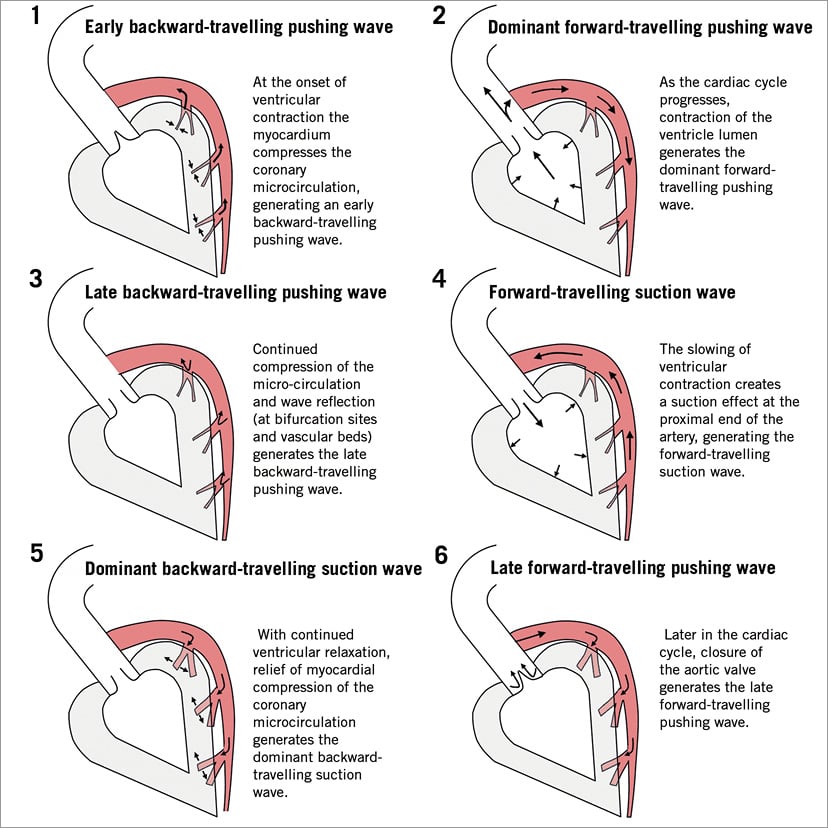 1
Early backward-travelling pushing wave

At the onset of ventricular contraction the myocardium compresses the coronary microcirculation, generating an early backward-travelling pushing wave.

2
Dominant forward-travelling pushing wave

As the cardiac cycle progresses, contraction of the ventricle lumen generates the dominant forward-travelling pushing wave.

3
Late backward-travelling pushing wave

Continued compression of the micro-circulation and wave reflection (at bifurcation sites and vascular beds) generates the late backward-travelling pushing wave.

4
Forward-travelling suction wave

The slowing of ventricular contraction creates a suction effect at the proximal end of the artery, generating the forward-travelling suction wave.

5
Dominant backward-travelling suction wave

With continued ventricular relaxation, relief of myocardial compression of the coronary microcirculation generates the dominant backward-travelling suction wave.

6
Late forward-travelling pushing wave

Later in the cardiac cycle, closure of the aortic valve generates the late forward-travelling pushing wave.