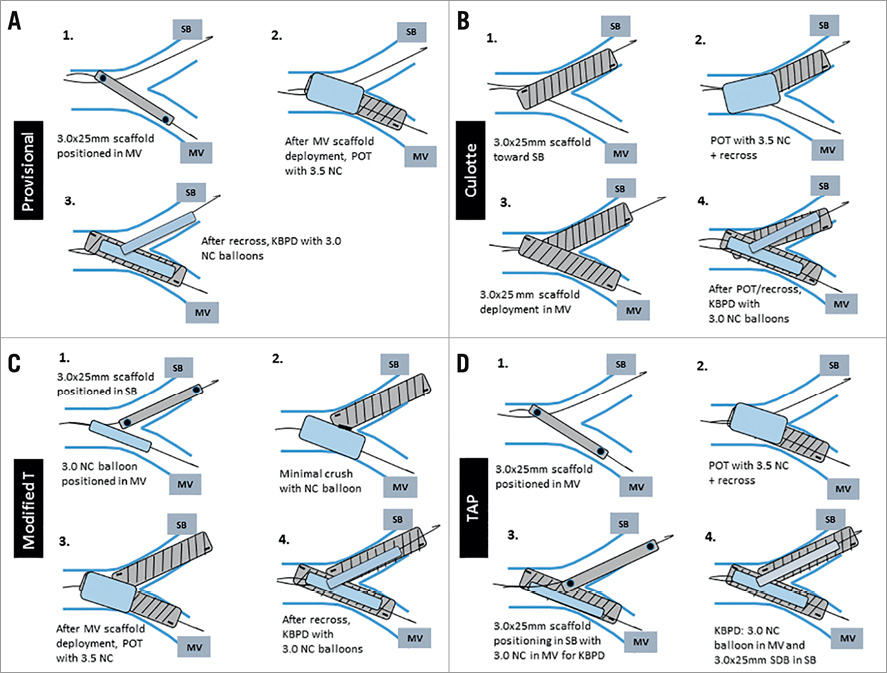 A

Provisional

1.
SB
3.0x25mm scaffold positioned in MV
MV

2.
SB
After MV scaffold deployment, POT with 3.5 NC
MV

3.
SB
After recross, KBPD with 3.0 NC balloons
MV

B

Culotte

1.
SB
3.0x25mm scaffold toward SB
MV

2.
SB
POT with 3.5 NC + recross
MV

3.
SB
3.0x25 mm scaffold deployment in MV
MV

4.
SB
After POT/recross, KBPD with 3.0 NC balloons
MV

C

Modified T

1.
3.0x25mm scaffold positioned in SB
SB
3.0 NC balloon positioned in MV
MV

2.
SB
Minimal crush with NC balloon
MV

3.
SB
After MV scaffold deployment, POT with 3.5 NC
MV

4.
SB
After recross, KBPD with 3.0 NC balloons
MV

D

TAP

1.
SB
3.0x25mm scaffold positioned in MV
MV

2.
SB
POT with 3.5 NC + recross
MV

3.
SB
3.0x25mm scaffold positioning in SB with 3.0 NC in MV for KBPD
MV

4.
SB
KBPD: 3.0 NC balloon in MV and 3.0x25mm SDB in SB
MV