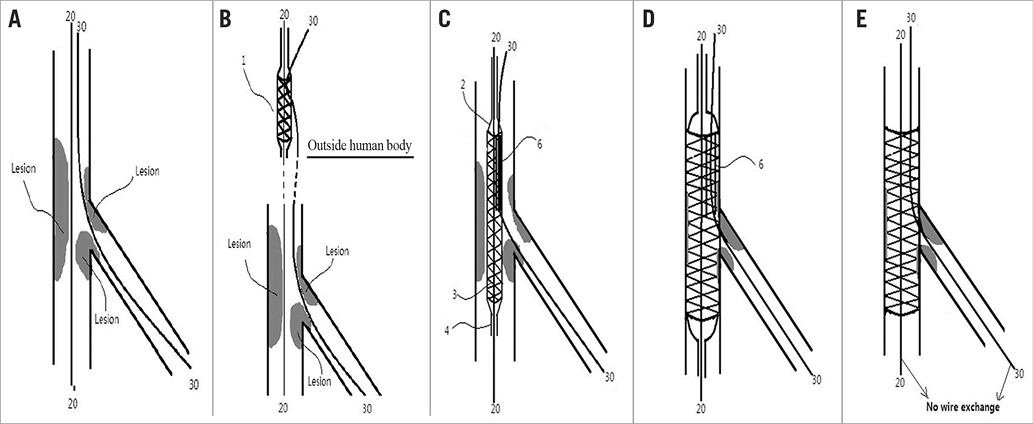 A

20 30

Lesion

Lesion

Lesion

30

20

B

20 30

1

Outside human body

Lesion

Lesion

Lesion

20 30

C

20 30

2

6

3

4

30

20

D

20 30

6

30

20

E

30

20

20

30

No wire exchange