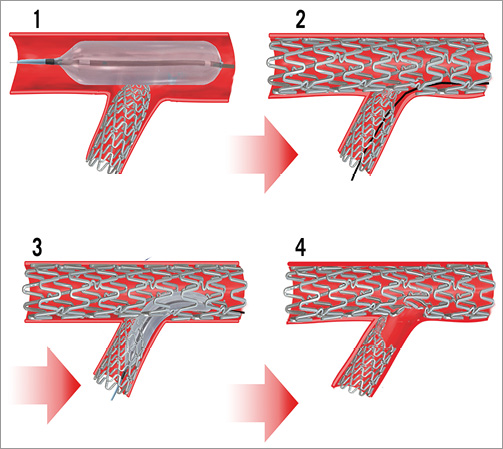 1

2

3

4